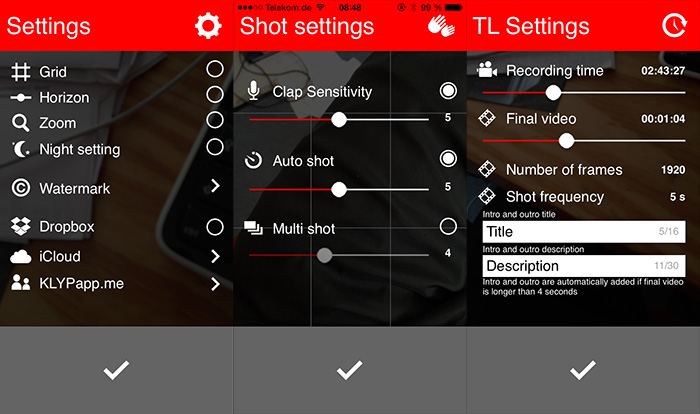 Settings

Grid

Horizon

Zoom

Night setting

Watermark

Dropbox

iCloud

KLYPapp.me

Telekom.de 08:48 99 %

Shot settings

Clap Sensitivity

5

Auto shot

5

Multi shot

4

TL Settings

Recording time 02:43:27

Final video 00:01:04

Number of frames 1920

Shot frequency 5 s

Intro and outro title

Title 5/16

Intro and outro description

Description 11/30

Intro and outro are automatically added if final video is longer than 4 seconds