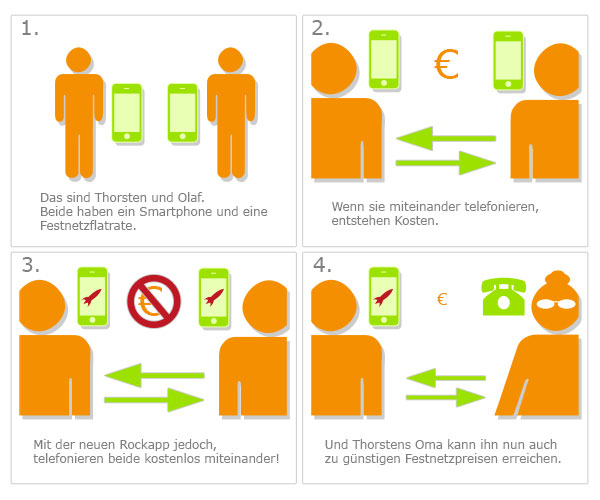 1.

Das sind Thorsten und Olaf.
Beide haben ein Smartphone und eine Festnetzflatrate.

2.

€

Wenn sie miteinander telefonieren, entstehen Kosten.

3.

€

Mit der neuen Rockapp jedoch, telefonieren beide kostenlos miteinander!

4.

€

Und Thorstens Oma kann ihn nun auch zu günstigen Festnetzpreisen erreichen.